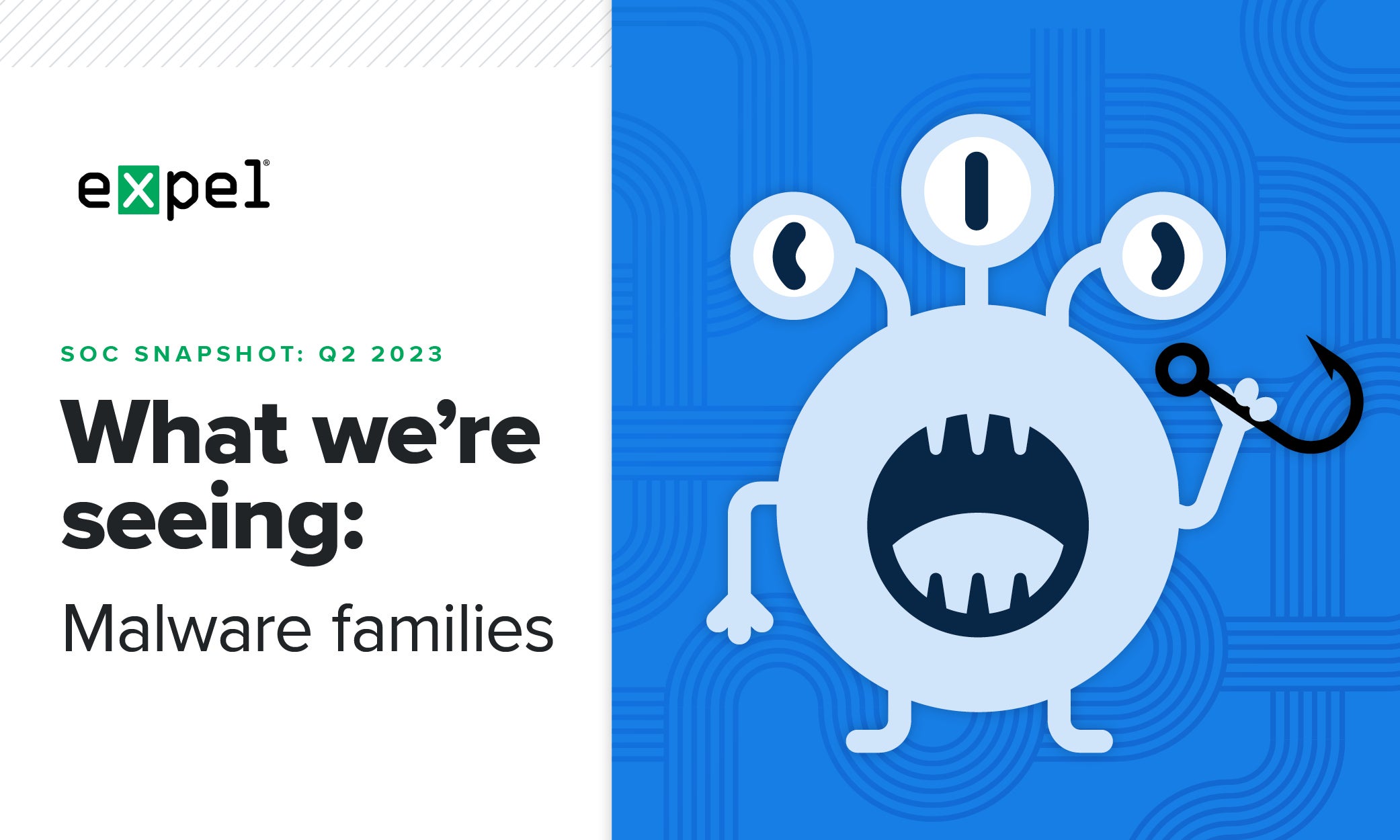 expel®

SOC SNAPSHOT: Q2 2023

What we're seeing:

Malware families