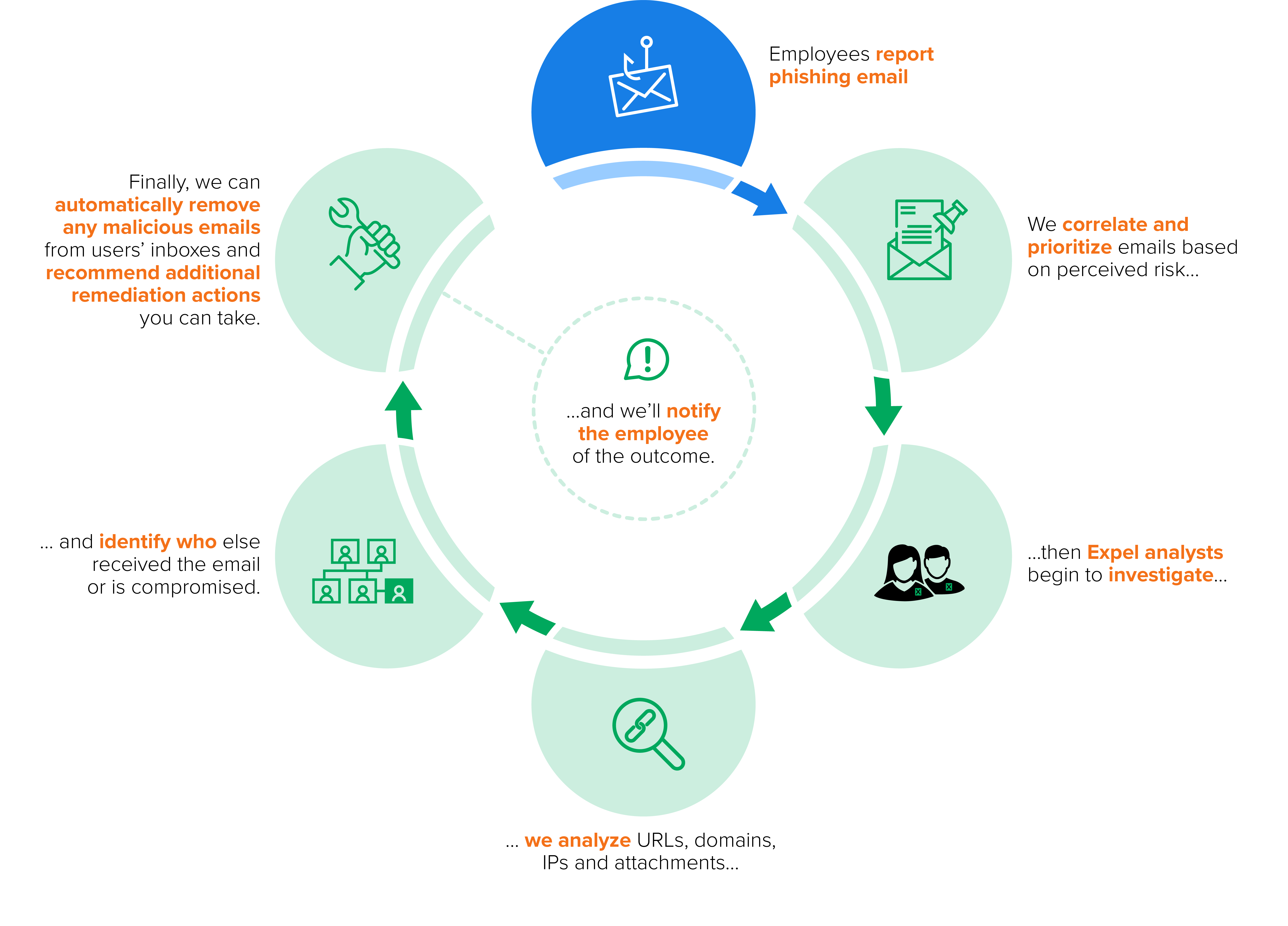 Employees report phishing email

We correlate and prioritize emails based on perceived risk...

...then Expel analysts begin to investigate...

... we analyze URLs, domains, IPs and attachments...

... and identify who else received the email or is compromised.

Finally, we can automatically remove any malicious emails from users' inboxes and recommend additional remediation actions you can take.

...and we'll notify the employee of the outcome.