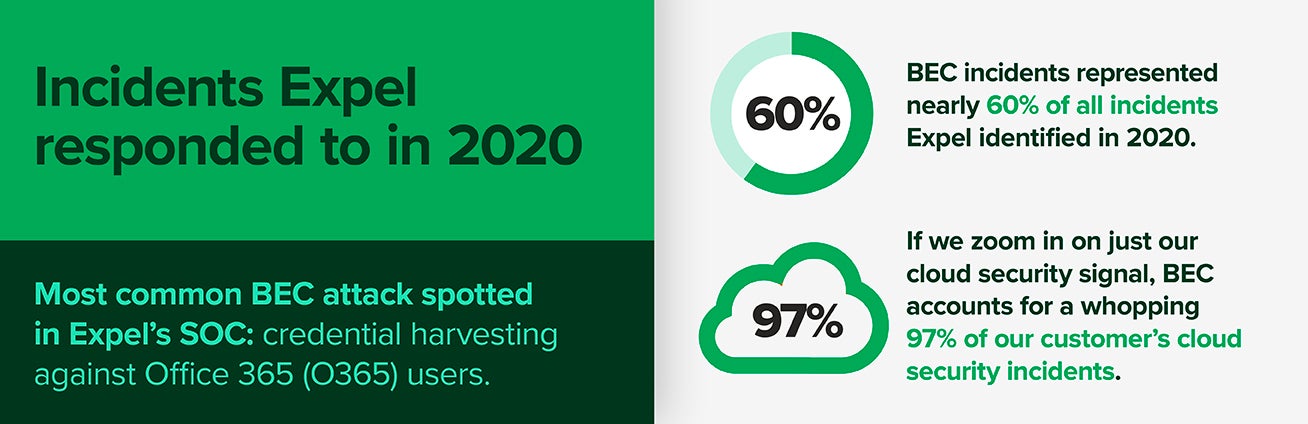 Incidents Expel responded to in 2020

Most common BEC attack spotted in Expel's SOC: credential harvesting against Office 365 (O365) users.

60%

BEC incidents represented nearly 60% of all incidents Expel identified in 2020.

97%

If we zoom in on just our cloud security signal, BEC accounts for a whopping 97% of our customer's cloud security incidents.